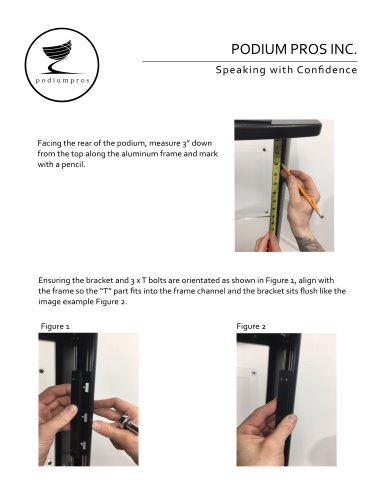 podiumpros

PODIUM PROS INC.

Speaking with Confidence

Facing the rear of the podium, measure 3" down from the top along the aluminum frame and mark with a pencil.

Ensuring the bracket and 3 x T bolts are orientated as shown in Figure 1, align with the frame so the "T" part fits into the frame channel and the bracket sits flush like the image example Figure 2.

Figure 1

Figure 2